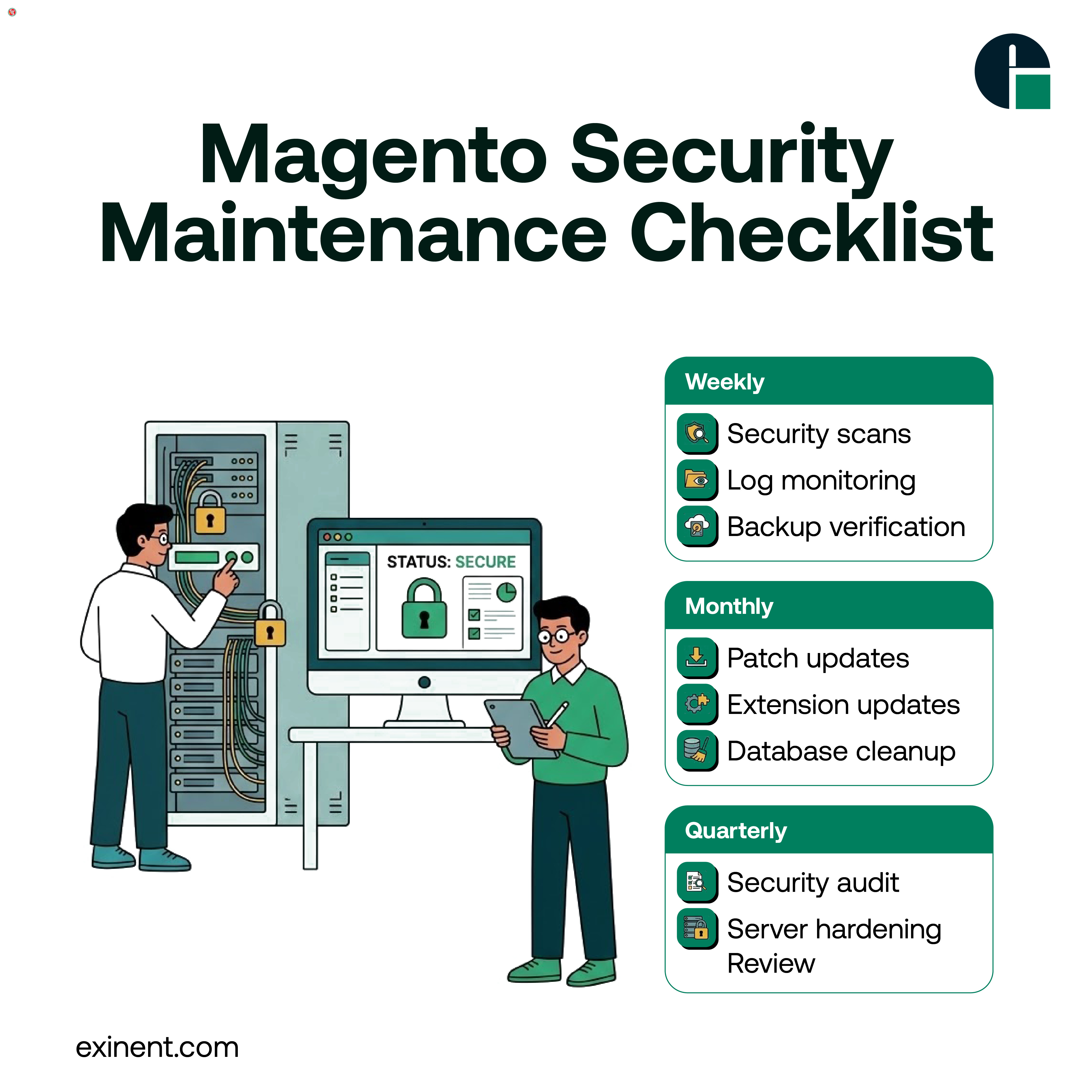 Magento Security Maintenance Checklist

STATUS: SECURE

Weekly
Security scans
Log monitoring
Backup verification

Monthly
Patch updates
Extension updates
Database cleanup

Quarterly
Security audit
Server hardening Review

exinent.com